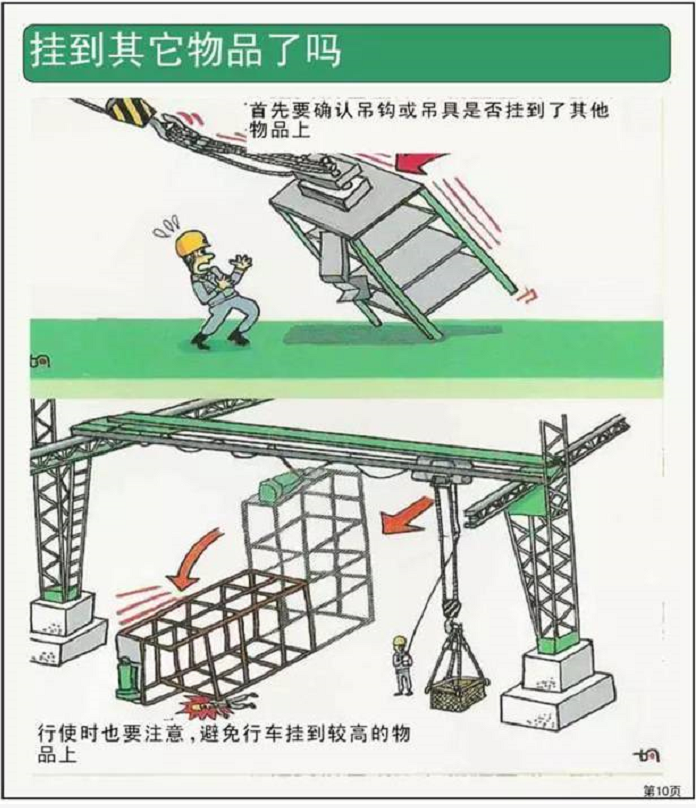 挂到其它物品了吗

首先要确认吊钩或吊具是否挂到了其他物品上

行使时也要注意，避免行车挂到较高的物品上

第10页