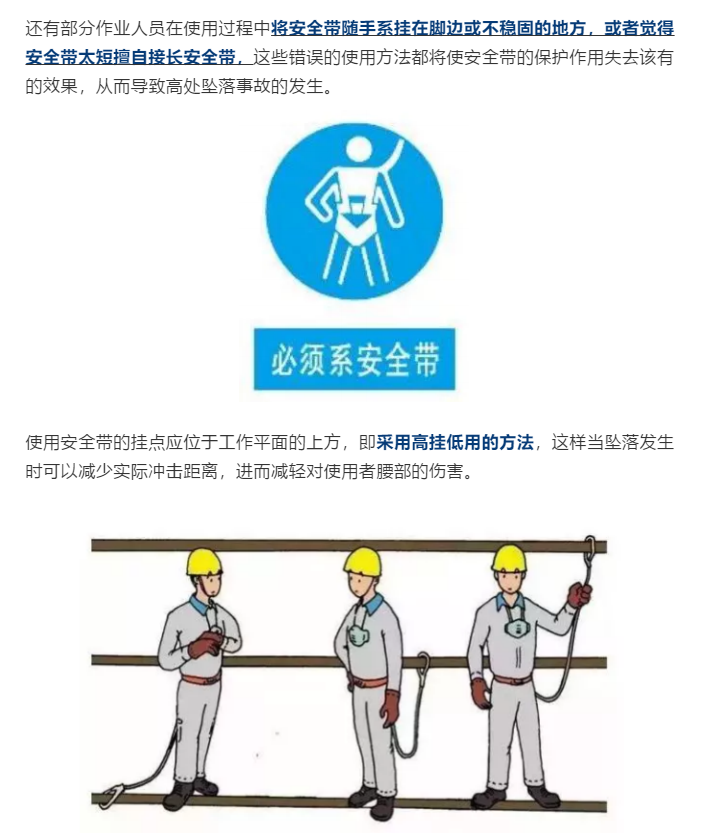 还有部分作业人员在使用过程中将安全带随手系挂在脚边或不稳固的地方，或者觉得安全带太短擅自接长安全带，这些错误的使用方法都将使安全带的保护作用失去该有的效果，从而导致高处坠落事故的发生。

必须系安全带

使用安全带的挂点应位于工作平面的上方，即采用高挂低用的方法，这样当坠落发生时可以减少实际冲击距离，进而减轻对使用者腰部的伤害。